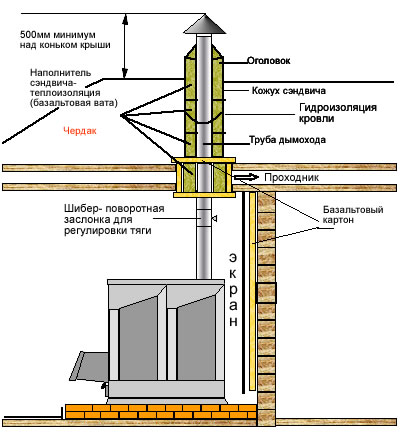 500мм минимум над коньком крыши

Наполнитель сэндвича-теплоизоляция (базальтовая вата)

Чердак

Оголовок

Кожух сэндвича

Гидроизоляция кровли

Труба дымохода

Проходник

Шибер- поворотная заслонка для регулировки тяги

Базальтовый картон

экран